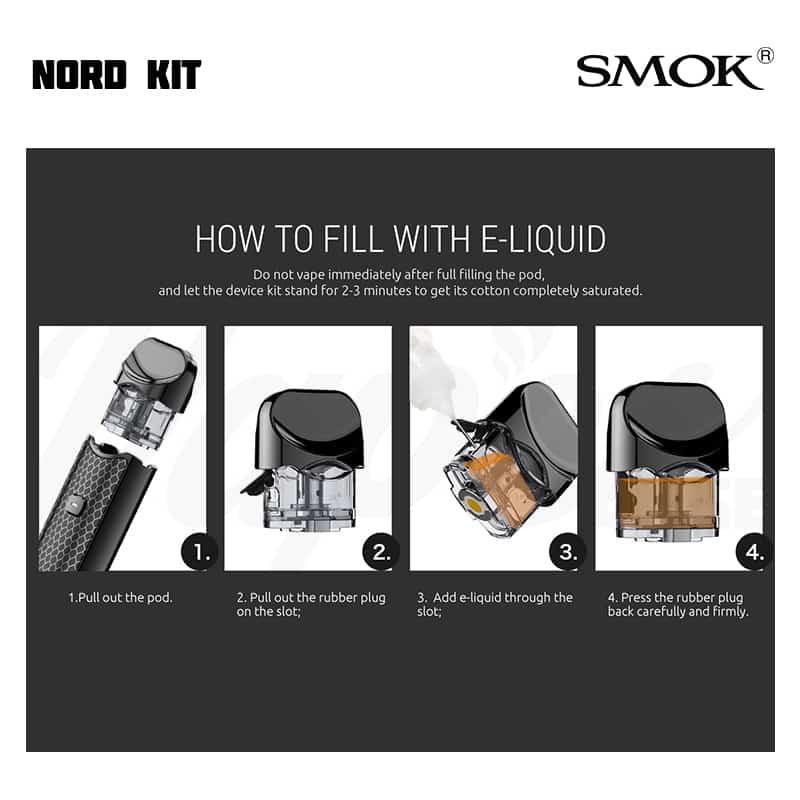 NORD KIT

SMOK®

HOW TO FILL WITH E-LIQUID

Do not vape immediately after full filling the pod, and let the device kit stand for 2-3 minutes to get its cotton completely saturated.

1.

2.

3.

4.

1.Pull out the pod.

2. Pull out the rubber plug on the slot;

3. Add e-liquid through the slot;

4. Press the rubber plug back carefully and firmly.